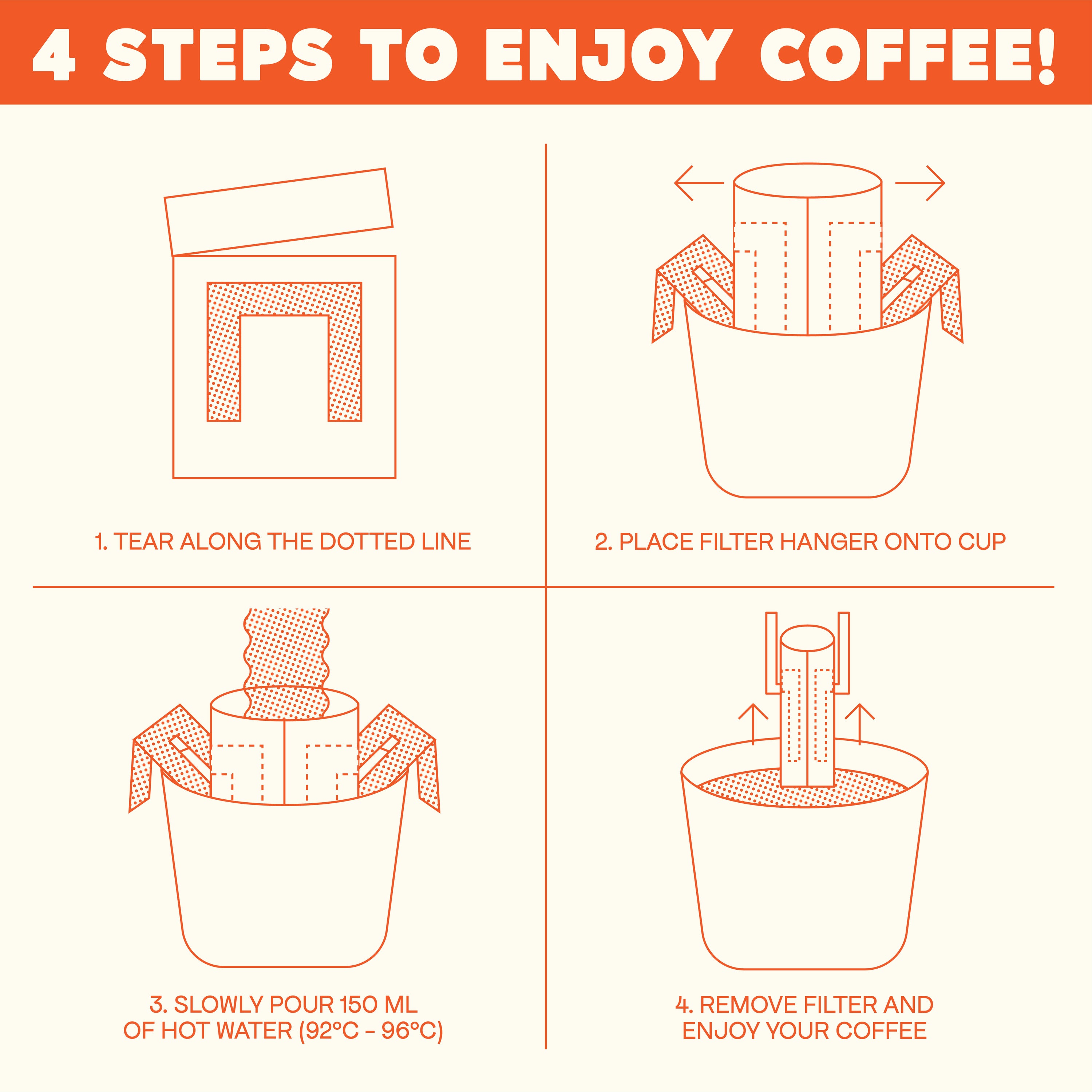 4 STEPS TO ENJOY COFFEE!

1. TEAR ALONG THE DOTTED LINE

2. PLACE FILTER HANGER ONTO CUP

3. SLOWLY POUR 150 ML OF HOT WATER (92°C – 96°C)

4. REMOVE FILTER AND ENJOY YOUR COFFEE